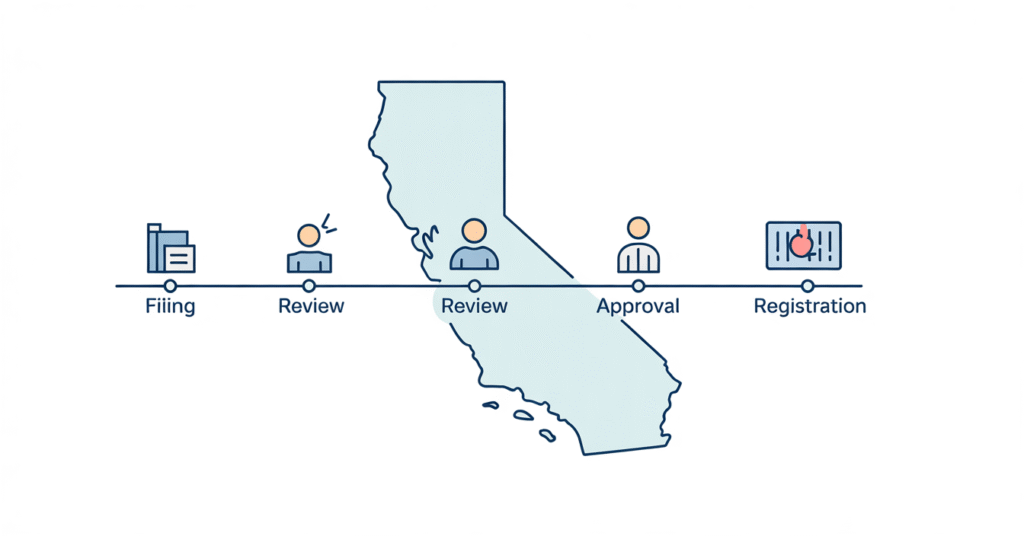 Fiiing
Review
Review
Approval
Registration